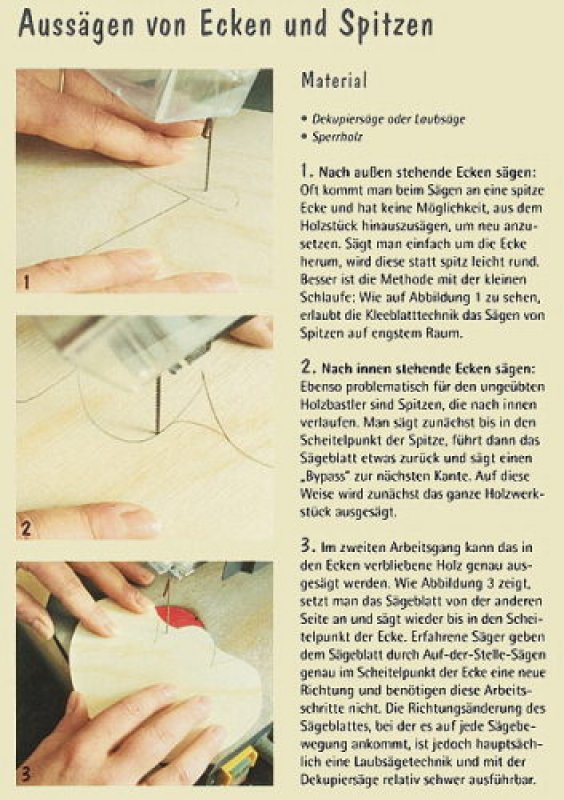 Aussägen von Ecken und Spitzen

1

2

3

Material

• Dekupiersäge oder Laubsäge
• Sperrholz

1. Nach außen stehende Ecken sägen: Oft kommt man beim Sägen an eine spitze Ecke und hat keine Möglichkeit, aus dem Holzstück hinauszusägen, um neu anzusetzen. Sägt man einfach um die Ecke herum, wird diese statt spitz leicht rund. Besser ist die Methode mit der kleinen Schlaufe: Wie auf Abbildung 1 zu sehen, erlaubt die Kleeblatttechnik das Sägen von Spitzen auf engstem Raum.

2. Nach innen stehende Ecken sägen: Ebenso problematisch für den ungeübten Holzbastler sind Spitzen, die nach innen verlaufen. Man sägt zunächst bis in den Scheitelpunkt der Spitze, führt dann das Sägeblatt etwas zurück und sägt einen „Bypass" zur nächsten Kante. Auf diese Weise wird zunächst das ganze Holzwerkstück ausgesägt.

3. Im zweiten Arbeitsgang kann das in den Ecken verbliebene Holz genau ausgesägt werden. Wie Abbildung 3 zeigt, setzt man das Sägeblatt von der anderen Seite an und sägt wieder bis in den Scheitelpunkt der Ecke. Erfahrene Säger geben dem Sägeblatt durch Auf-der-Stelle-Sägen genau im Scheitelpunkt der Ecke eine neue Richtung und benötigen diese Arbeitsschritte nicht. Die Richtungsänderung des Sägeblattes, bei der es auf jede Sägebewegung ankommt, ist jedoch hauptsächlich eine Laubsägetechnik und mit der Dekupiersäge relativ schwer ausführbar.